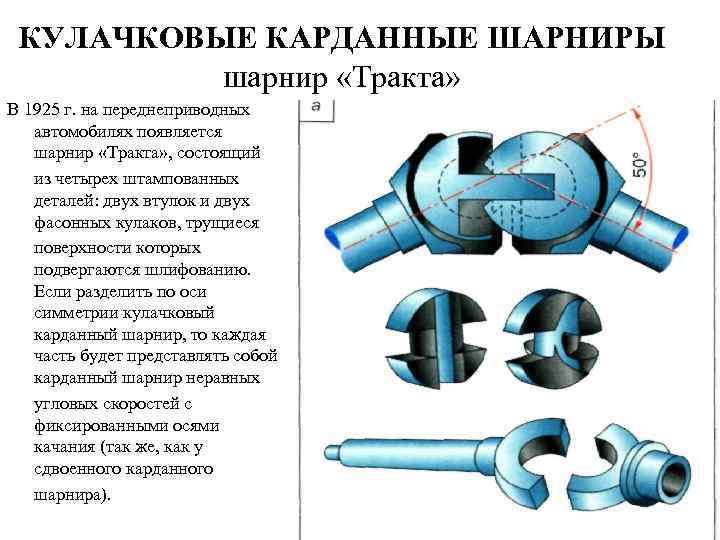 КУЛАЧКОВЫЕ КАРДАННЫЕ ШАРНИРЫ
шарнир «Тракта»

В 1925 г. на переднеприводных автомобилях появляется шарнир «Тракта», состоящий из четырех штампованных деталей: двух втулок и двух фасонных кулаков, трущиеся поверхности которых подвергаются шлифованию. Если разделить по оси симметрии кулачковый карданный шарнир, то каждая часть будет представлять собой карданный шарнир неравных угловых скоростей с фиксированными осями качания (так же, как у сдвоенного карданного шарнира).

а

50°