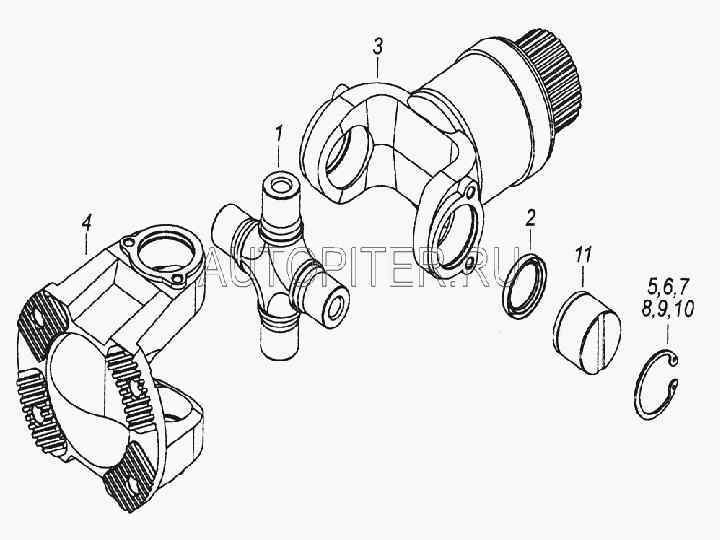 3

1

4

AUTOPITER.RU

2

11

5,6,7
8,9,10