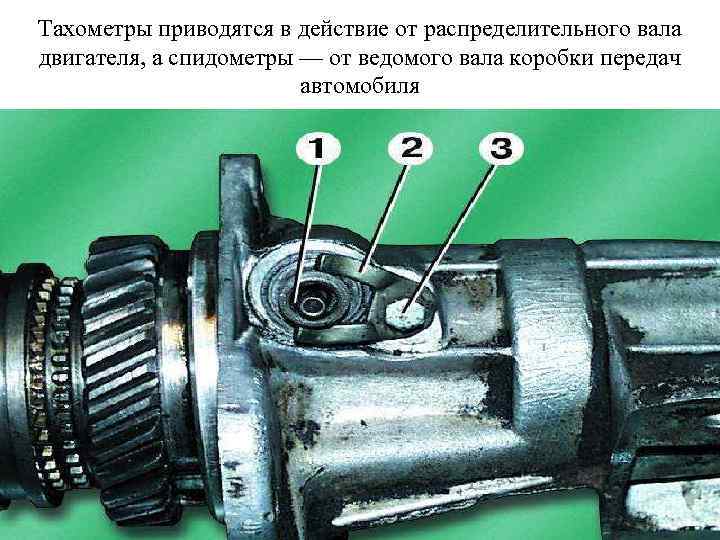 Тахометры приводятся в действие от распределительного вала двигателя, а спидометры — от ведомого вала коробки передач автомобиля

1
2
3