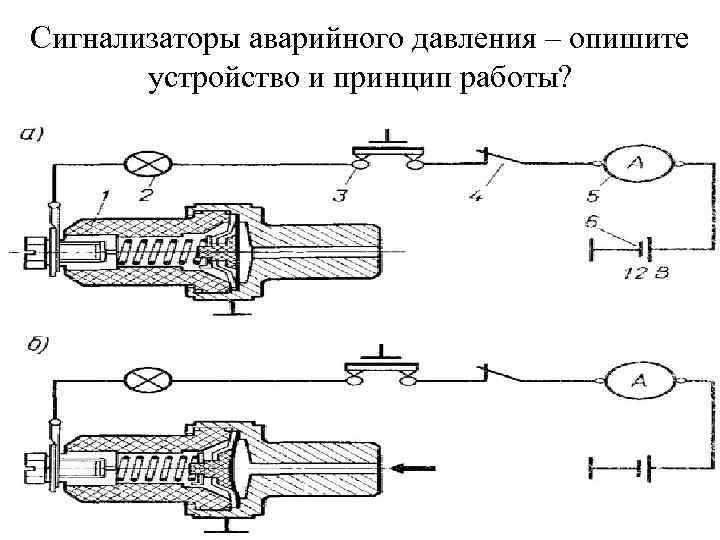 Сигнализаторы аварийного давления – опишите устройство и принцип работы?

а)

1

2

3

4

5

A

6

12 В

б)

A