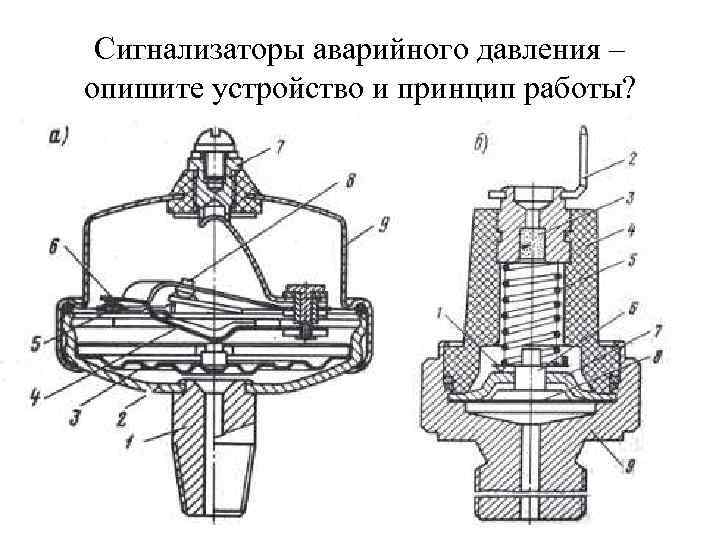 Сигнализаторы аварийного давления – опишите устройство и принцип работы?

а)

7

8

9

6

5

4

3

2

1

б)

2

3

4

5

1

6

7

8

9