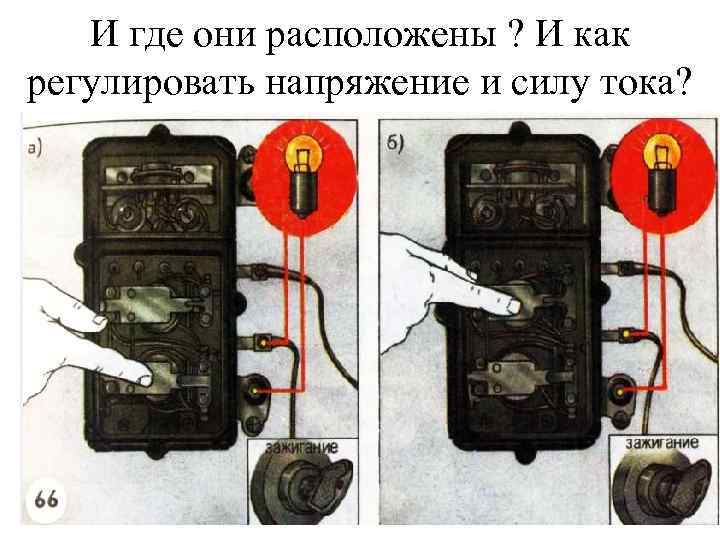 И где они расположены ? И как регулировать напряжение и силу тока?

а)

зажигание

66

б)

зажигание