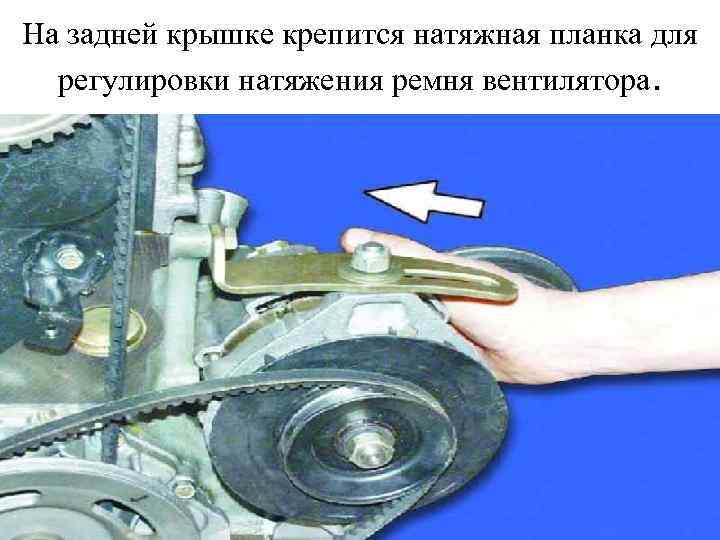 На задней крышке крепится натяжная планка для регулировки натяжения ремня вентилятора.