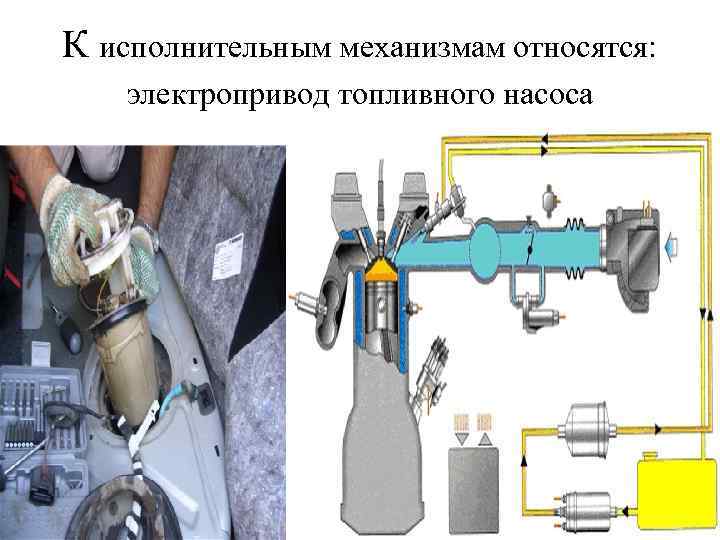 К исполнительным механизмам относятся: электропривод топливного насоса