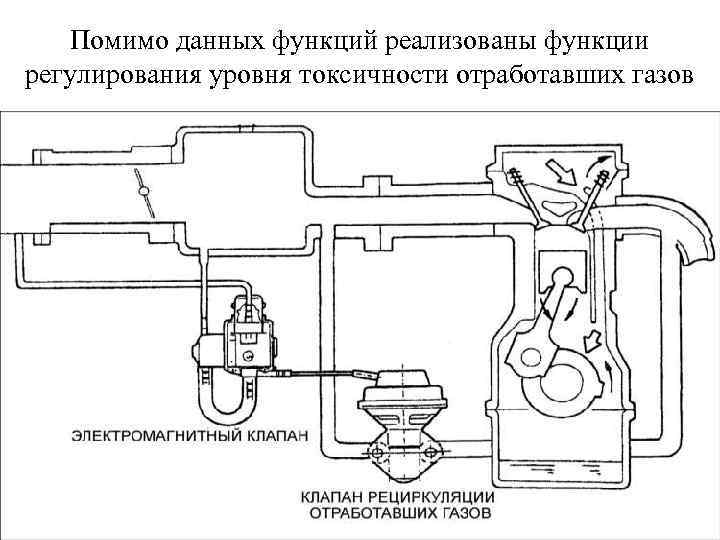 Помимо данных функций реализованы функции регулирования уровня токсичности отработавших газов

ЭЛЕКТРОМАГНИТНЫЙ КЛАПАН

КЛАПАН РЕЦИРКУЛЯЦИИ ОТРАБОТАВШИХ ГАЗОВ