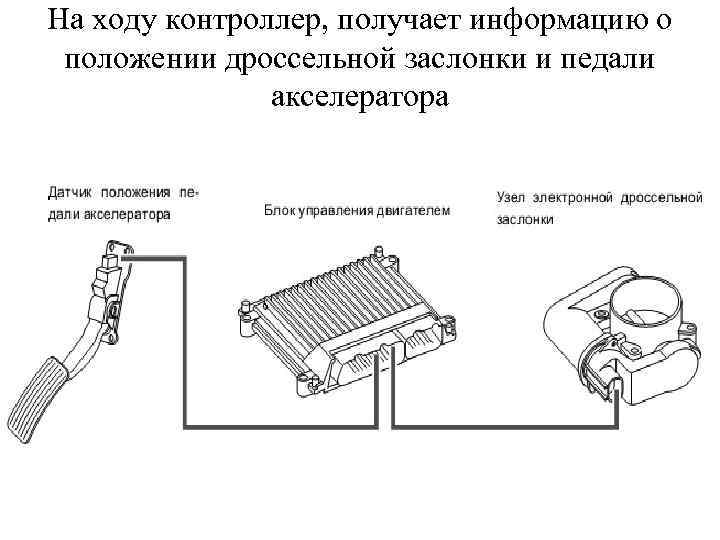 На ходу контроллер, получает информацию о положении дроссельной заслонки и педали акселератора

Датчик положения педали акселератора

Блок управления двигателем

Узел электронной дроссельной заслонки