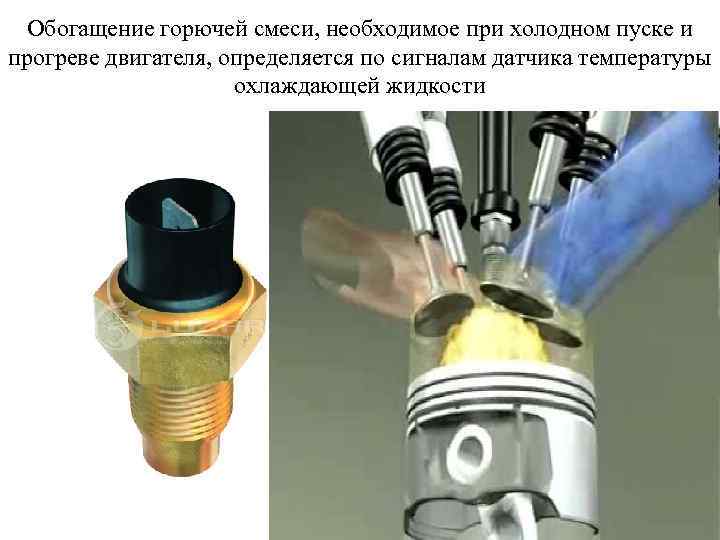 Обогащение горючей смеси, необходимое при холодном пуске и прогреве двигателя, определяется по сигналам датчика температуры охлаждающей жидкости