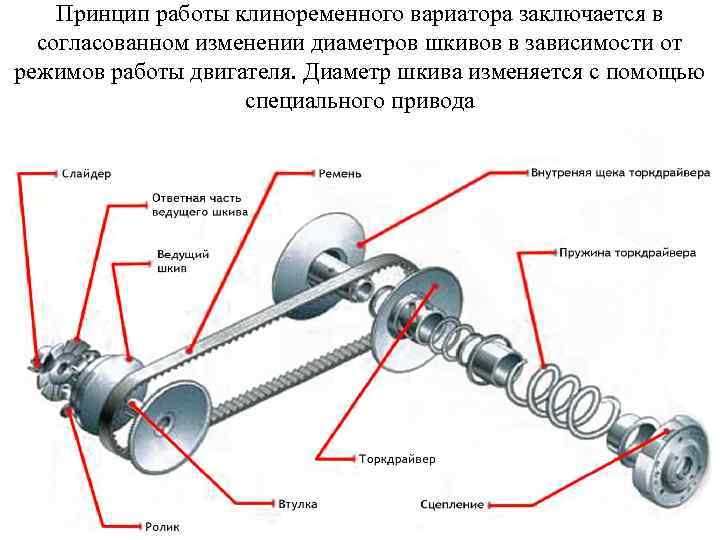 Принцип работы клиноременного вариатора заключается в согласованном изменении диаметров шкивов в зависимости от режимов работы двигателя. Диаметр шкива изменяется с помощью специального привода

Слайдер

Ответная часть ведущего шкива

Ведущий шкив

Ремень

Внутреняя щека торкдрайвера

Пружина торкдрайвера

Торкдрайвер

Втулка

Сцепление

Ролик