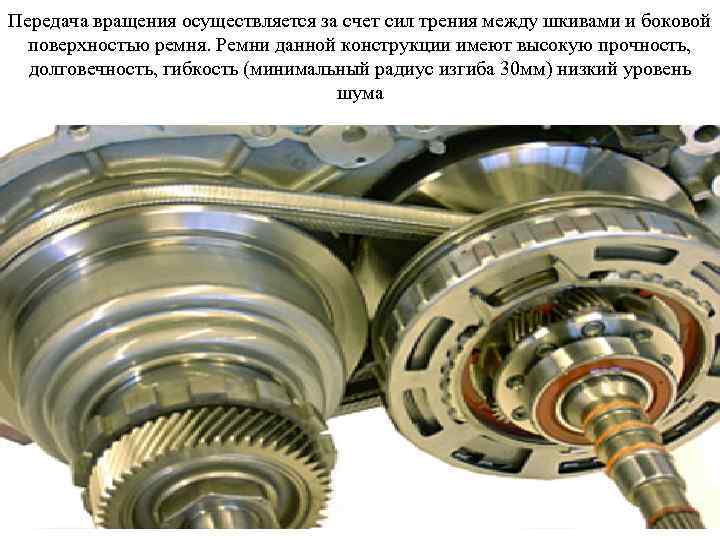 Передача вращения осуществляется за счет сил трения между шкивами и боковой поверхностью ремня. Ремни данной конструкции имеют высокую прочность, долговечность, гибкость (минимальный радиус изгиба 30мм) низкий уровень шума