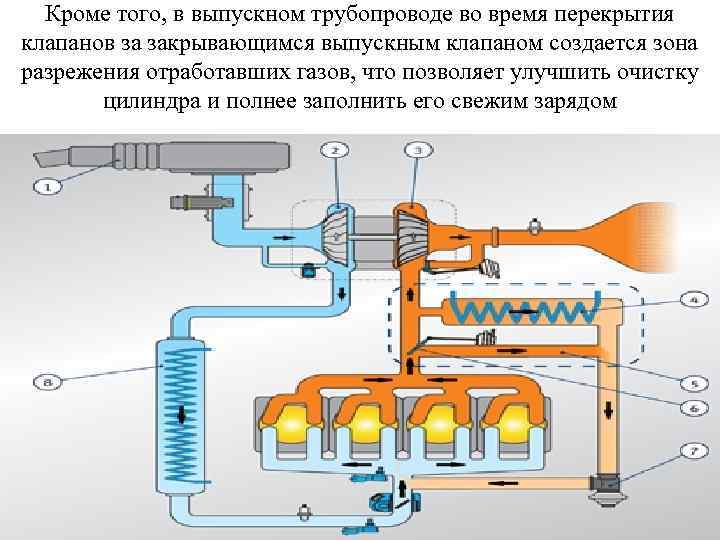 Кроме того, в выпускном трубопроводе во время перекрытия клапанов за закрывающимся выпускным клапаном создается зона разрежения отработавших газов, что позволяет улучшить очистку цилиндра и полнее заполнить его свежим зарядом

1
2
3
4
5
6
7
8