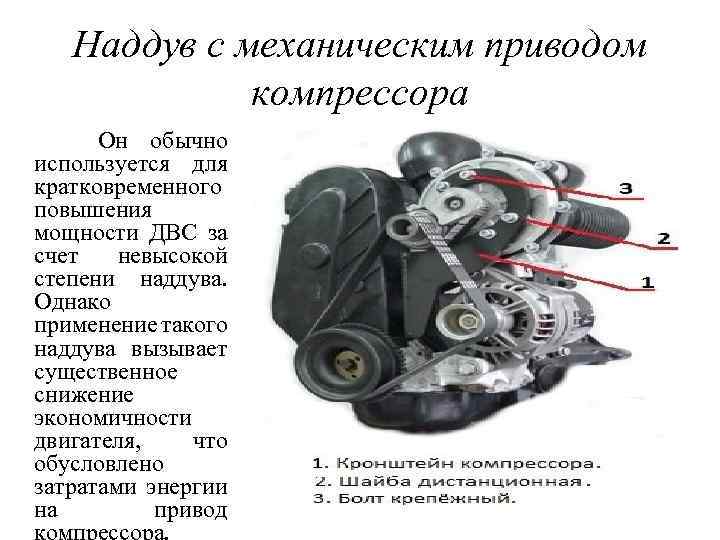 Наддув с механическим приводом компрессора

Он обычно используется для кратковременного повышения мощности ДВС за счет невысокой степени наддува. Однако применение такого наддува вызывает существенное снижение экономичности двигателя, что обусловлено затратами энергии на привод компрессора.

3
2
1

1. Кронштейн компрессора.
2. Шайба дистанционная.
3. Болт крепёжный.