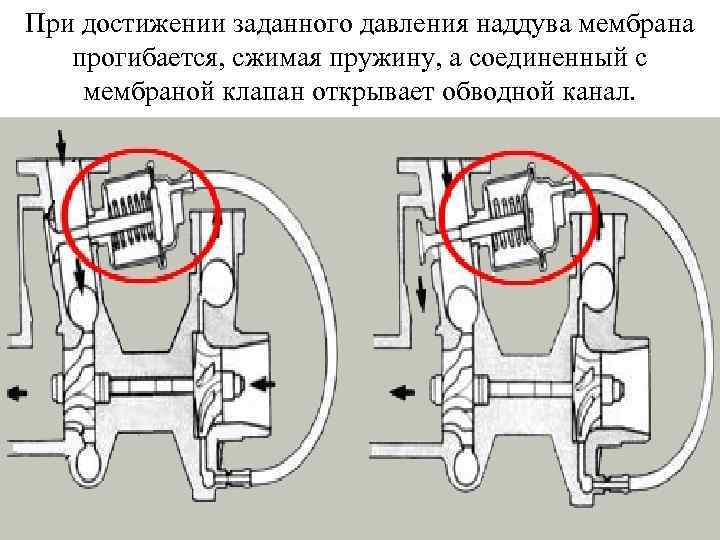 При достижении заданного давления наддува мембрана прогибается, сжимая пружину, а соединенный с мембраной клапан открывает обводной канал.