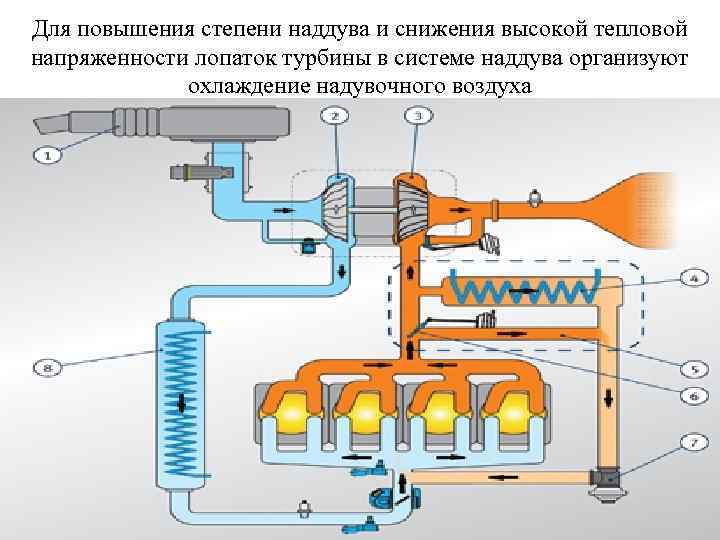 Для повышения степени наддува и снижения высокой тепловой напряженности лопаток турбины в системе наддува организуют охлаждение надувочного воздуха

1
2
3
4
5
6
7
8