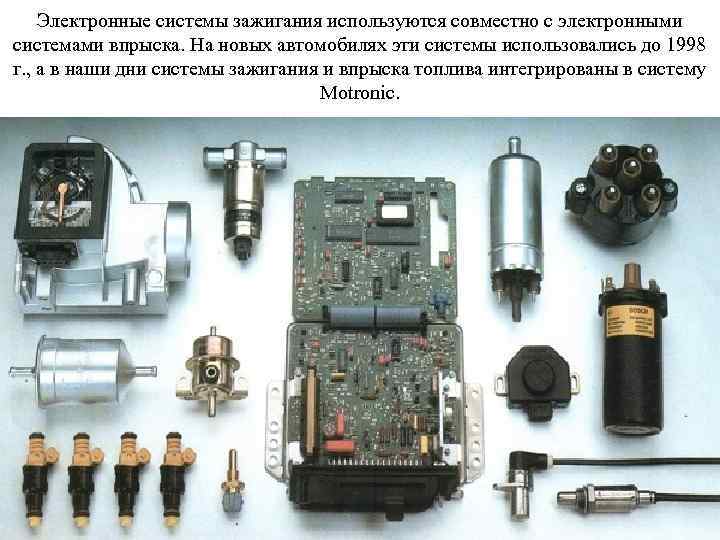 Электронные системы зажигания используются совместно с электронными системами впрыска. На новых автомобилях эти системы использовались до 1998 г., а в наши дни системы зажигания и впрыска топлива интегрированы в систему Motronic.

BOSCH