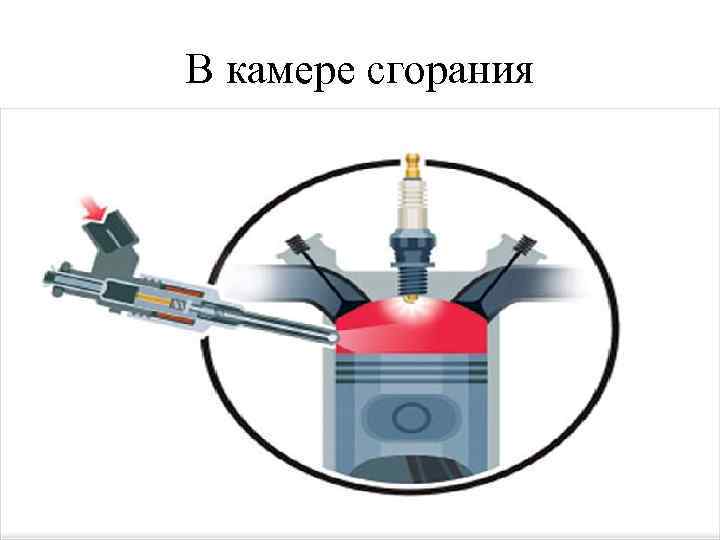 В камере сгорания