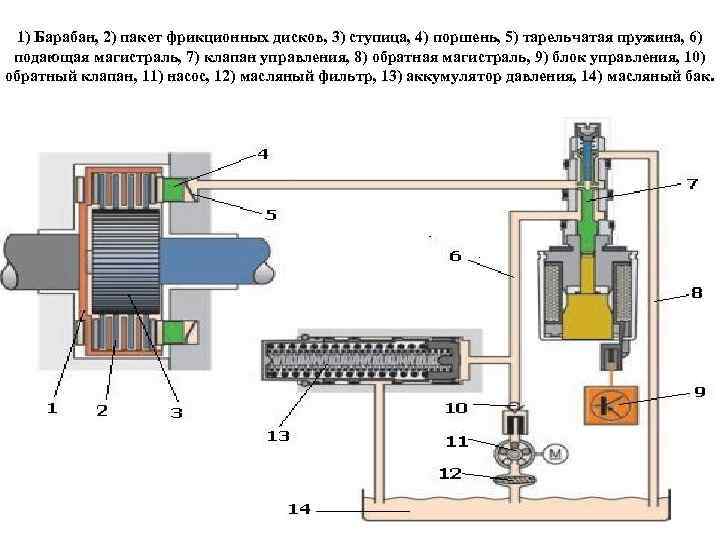 1) Барабан, 2) пакет фрикционных дисков, 3) ступица, 4) поршень, 5) тарельчатая пружина, 6) подающая магистраль, 7) клапан управления, 8) обратная магистраль, 9) блок управления, 10) обратный клапан, 11) насос, 12) масляный фильтр, 13) аккумулятор давления, 14) масляный бак.

4
5
7
6
8
1
2
3
13
10
9
11
M
12
14