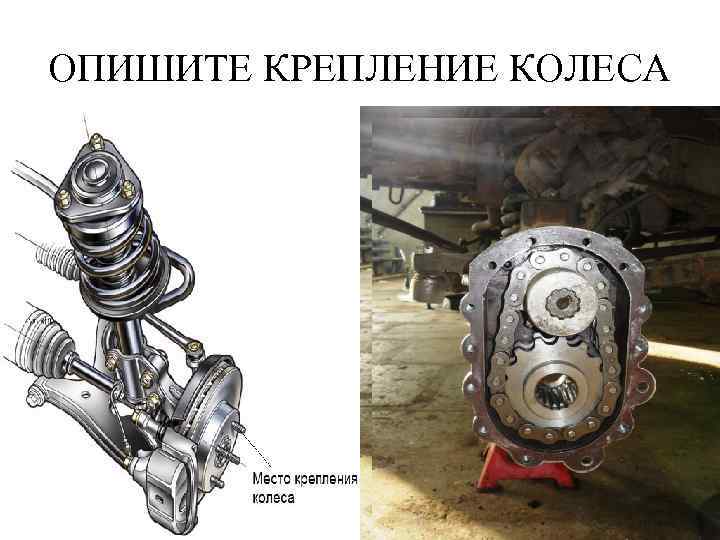 ОПИШИТЕ КРЕПЛЕНИЕ КОЛЕСА

Место крепления колеса