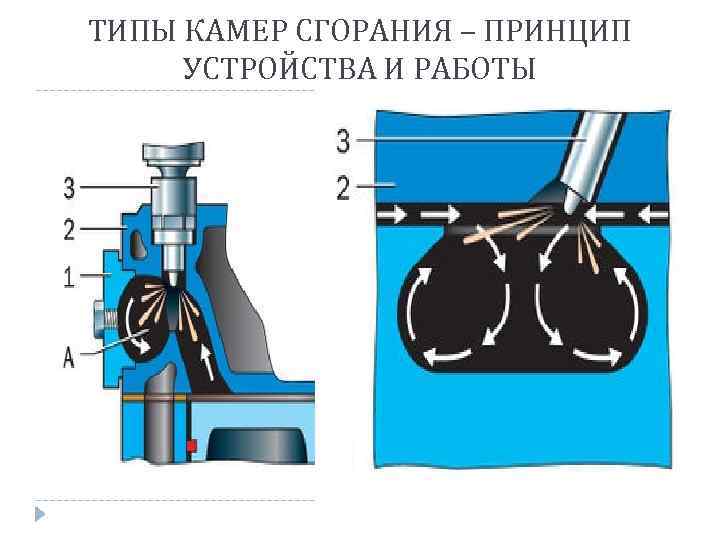 ТИПЫ КАМЕР СГОРАНИЯ – ПРИНЦИП УСТРОЙСТВА И РАБОТЫ

3
2
1
А

3
2