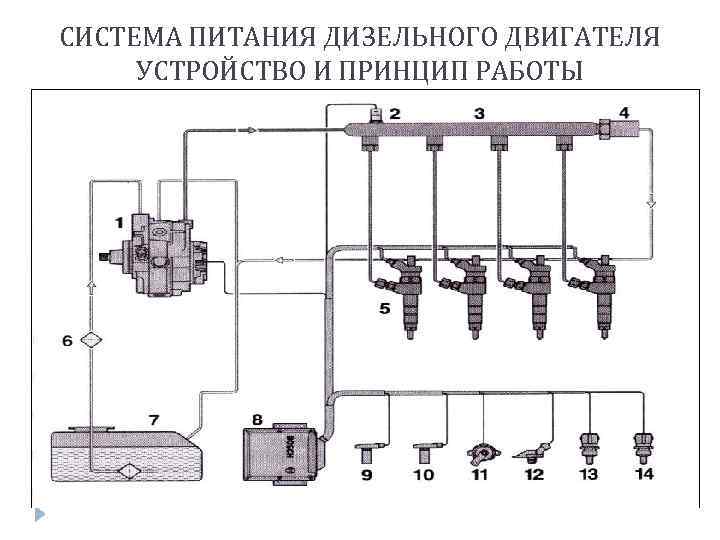 СИСТЕМА ПИТАНИЯ ДИЗЕЛЬНОГО ДВИГАТЕЛЯ
УСТРОЙСТВО И ПРИНЦИП РАБОТЫ

2 3 4

1

5

6

7

8

BOSCH

9 10 11 12 13 14