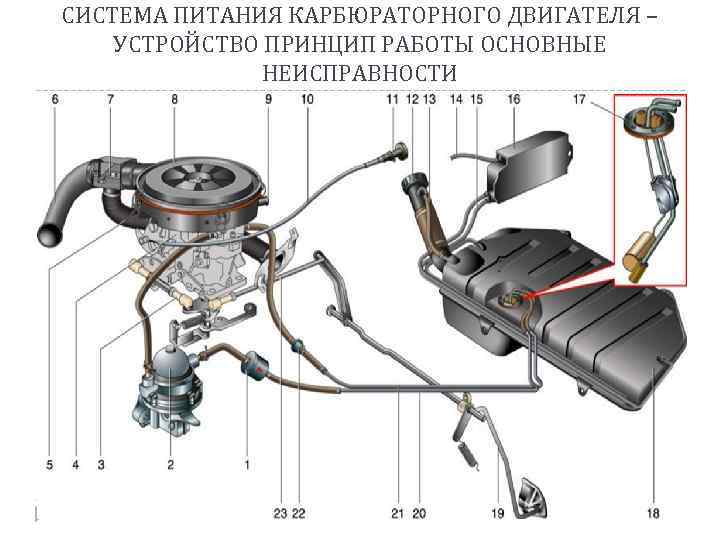 СИСТЕМА ПИТАНИЯ КАРБЮРАТОРНОГО ДВИГАТЕЛЯ – УСТРОЙСТВО ПРИНЦИП РАБОТЫ ОСНОВНЫЕ НЕИСПРАВНОСТИ

6 7 8 9 10 11 12 13 14 15 16 17

5 4 3 2 1 23 22 21 20 19 18