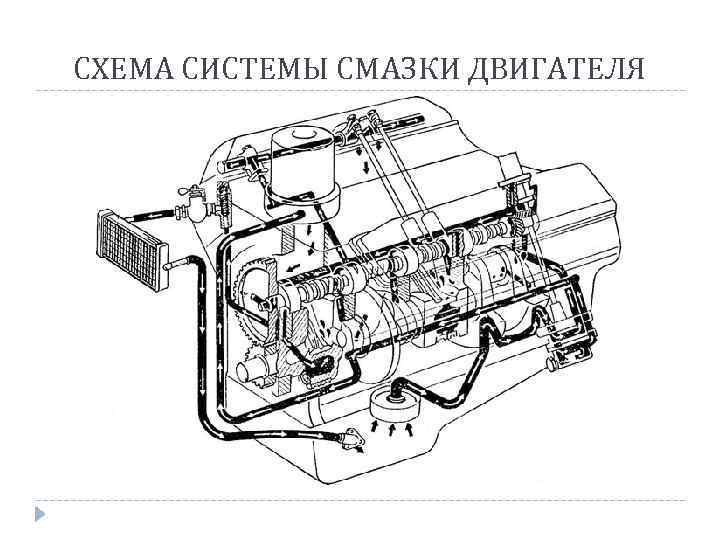 СХЕМА СИСТЕМЫ СМАЗКИ ДВИГАТЕЛЯ