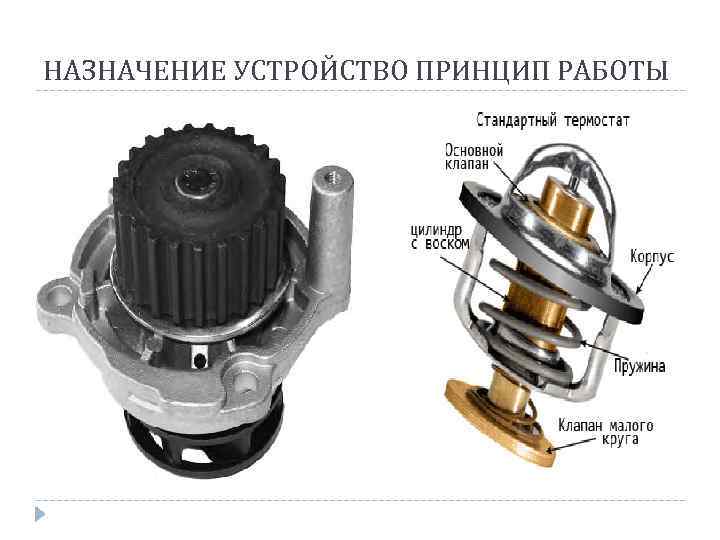 НАЗНАЧЕНИЕ УСТРОЙСТВО ПРИНЦИП РАБОТЫ

Стандартный термостат

Основной клапан

цилиндр с воском

Корпус

Пружина

Клапан малого круга