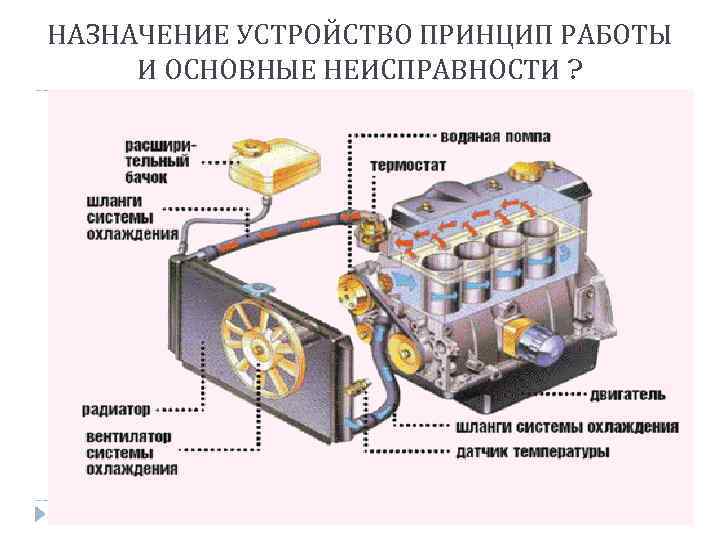 НАЗНАЧЕНИЕ УСТРОЙСТВО ПРИНЦИП РАБОТЫ И ОСНОВНЫЕ НЕИСПРАВНОСТИ ?

расширительный бачок

шланги системы охлаждения

водяная помпа

термостат

радиатор

вентилятор системы охлаждения

двигатель

шланги системы охлаждения

датчик температуры