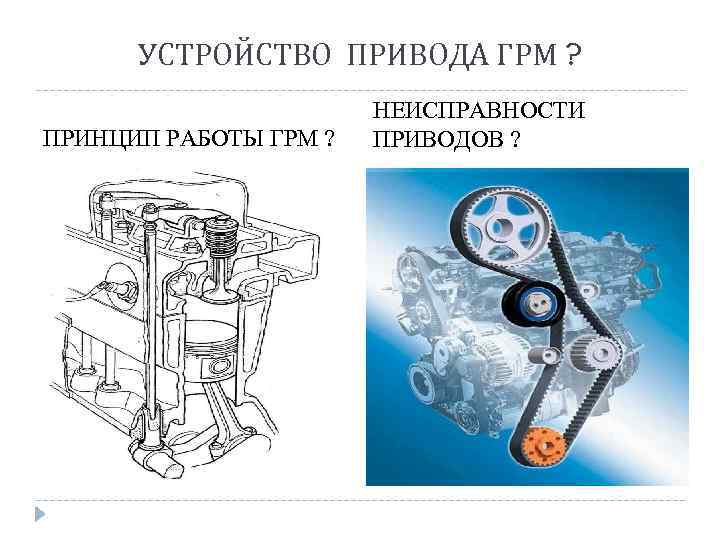 УСТРОЙСТВО ПРИВОДА ГРМ ?

ПРИНЦИП РАБОТЫ ГРМ ?

НЕИСПРАВНОСТИ ПРИВОДОВ ?