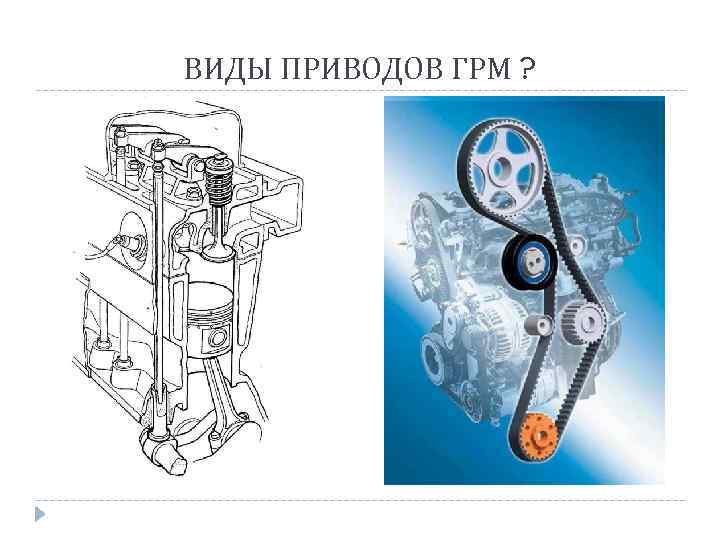 ВИДЫ ПРИВОДОВ ГРМ ?