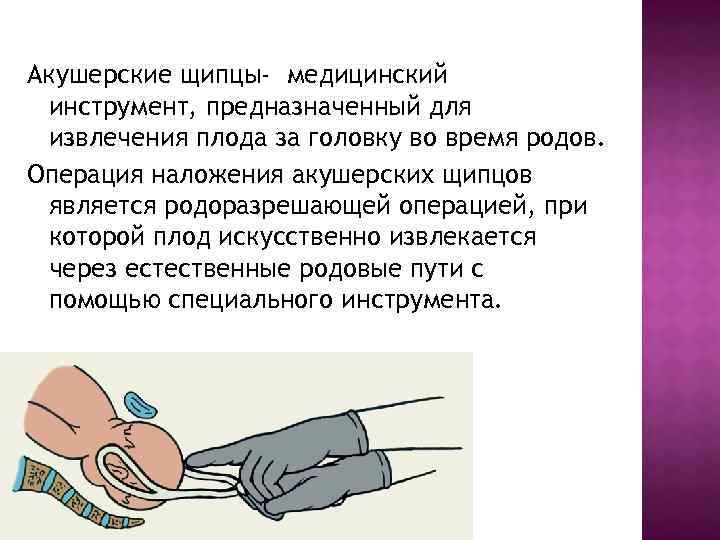 Акушерские щипцы- медицинский инструмент, предназначенный для извлечения плода за головку во время родов.

Операция наложения акушерских щипцов является родоразрешающей операцией, при которой плод искусственно извлекается через естественные родовые пути с помощью специального инструмента.