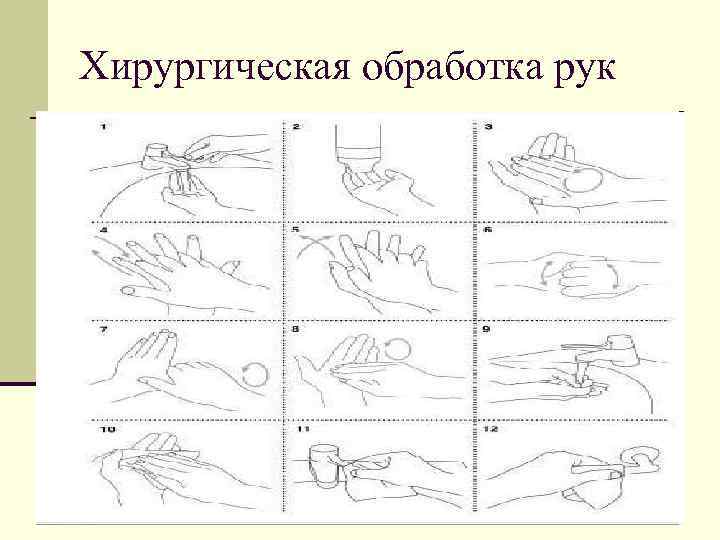 Хирургическая обработка рук

1

2

3

4

5

6

7

8

9

10

11

12