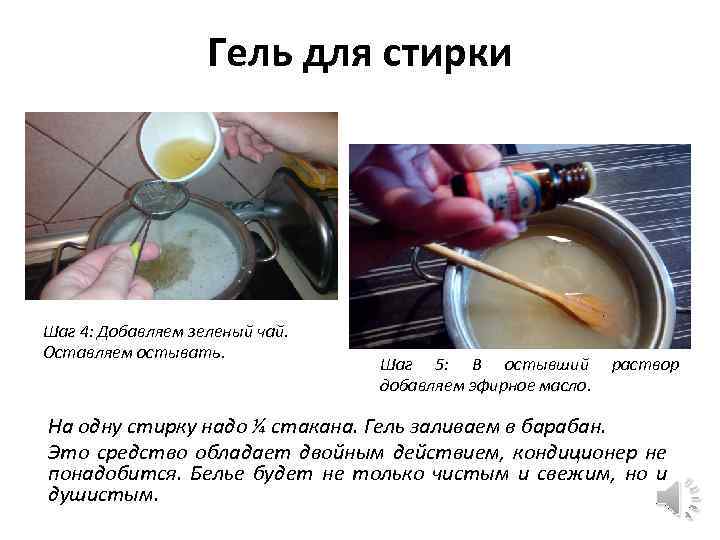 Гель для стирки

Шаг 4: Добавляем зеленый чай. Оставляем остывать.

Шаг 5: В остывший раствор добавляем эфирное масло.

На одну стирку надо ¼ стакана. Гель заливаем в барабан.

Это средство обладает двойным действием, кондиционер не понадобится. Белье будет не только чистым и свежим, но и душистым.