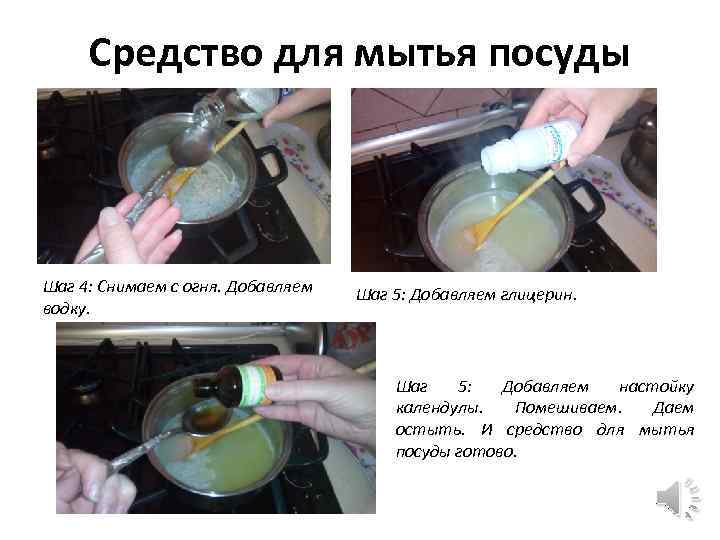 Средство для мытья посуды

Шаг 4: Снимаем с огня. Добавляем водку.

Шаг 5: Добавляем глицерин.

Шаг 5: Добавляем настойку календулы. Помешиваем. Даем остыть. И средство для мытья посуды готово.