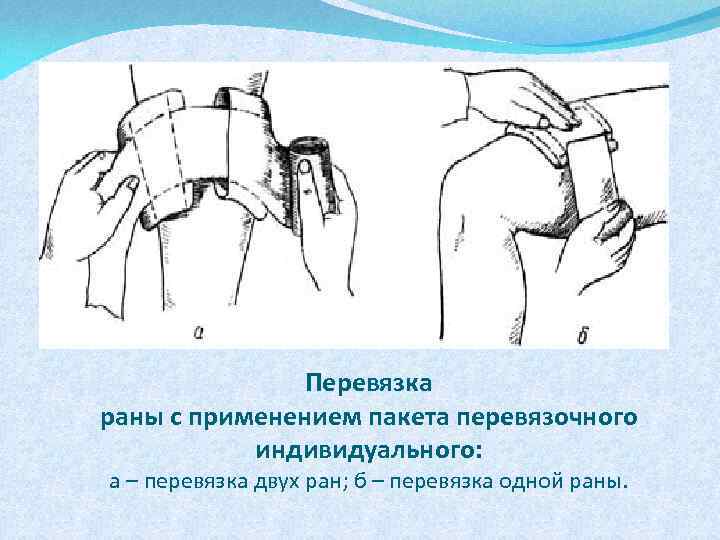 а

б

Перевязка раны с применением пакета перевязочного индивидуального:

а – перевязка двух ран; б – перевязка одной раны.