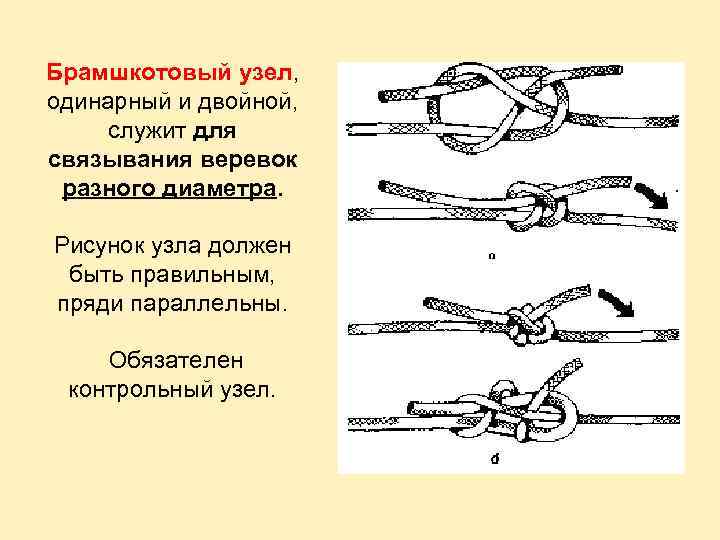 Брамшкотовый узел, одинарный и двойной, служит для связывания веревок разного диаметра.

Рисунок узла должен быть правильным, пряди параллельны.

Обязателен контрольный узел.

а

б