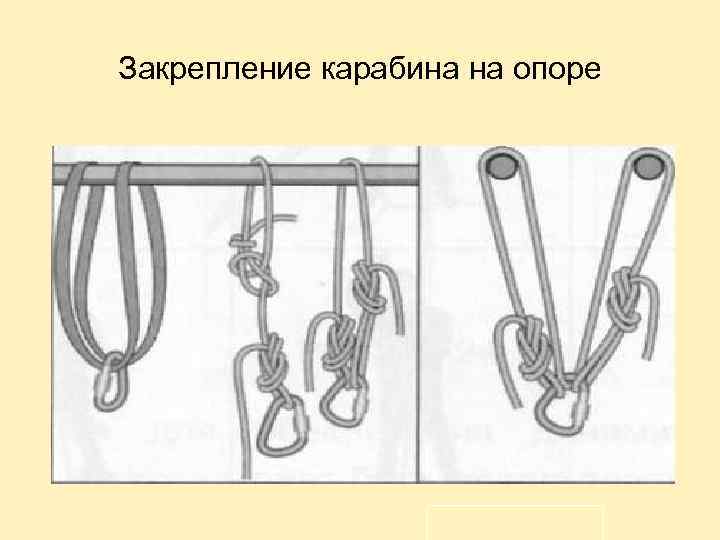 Закрепление карабина на опоре