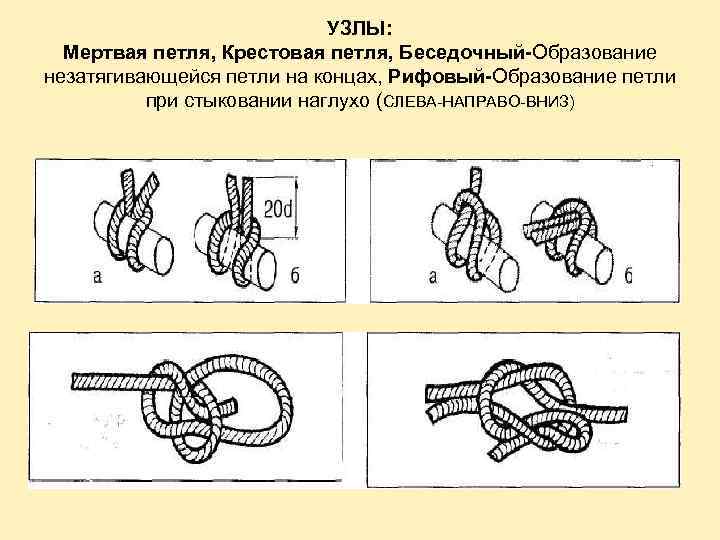 УЗЛЫ:
Мертвая петля, Крестовая петля, Беседочный-Образование незатягивающейся петли на концах, Рифовый-Образование петли при стыковании наглухо (СЛЕВА-НАПРАВО-ВНИЗ)

20d
а
б

а
б