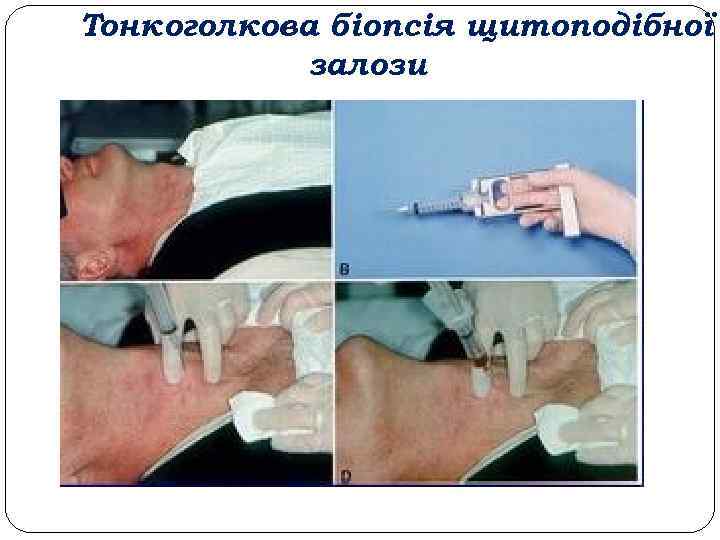 Тонкоголкова біопсія щитоподібної залози

B

D