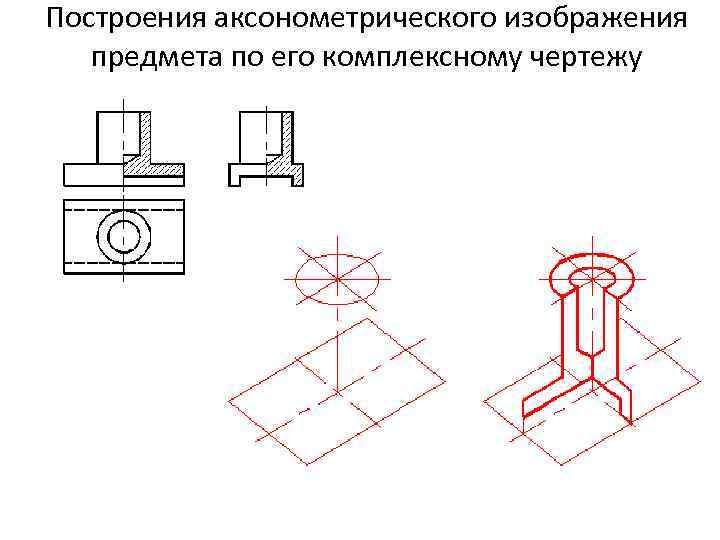 Построения аксонометрического изображения предмета по его комплексному чертежу