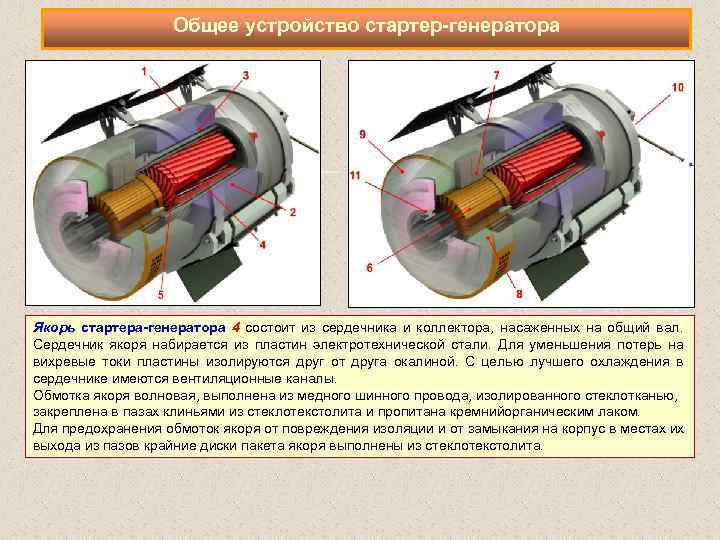 Общее устройство стартер-генератора

1
3
2
4
5

7
10
9
11
6
8

Якорь стартера-генератора 4 состоит из сердечника и коллектора, насаженных на общий вал. Сердечник якоря набирается из пластин электротехнической стали. Для уменьшения потерь на вихревые токи пластины изолируются друг от друга окалиной. С целью лучшего охлаждения в сердечнике имеются вентиляционные каналы.
Обмотка якоря волновая, выполнена из медного шинного провода, изолированного стеклотканью, закреплена в пазах клиньями из стеклотекстолита и пропитана кремнийорганическим лаком.
Для предохранения обмоток якоря от повреждения изоляции и от замыкания на корпус в местах их выхода из пазов крайние диски пакета якоря выполнены из стеклотекстолита.