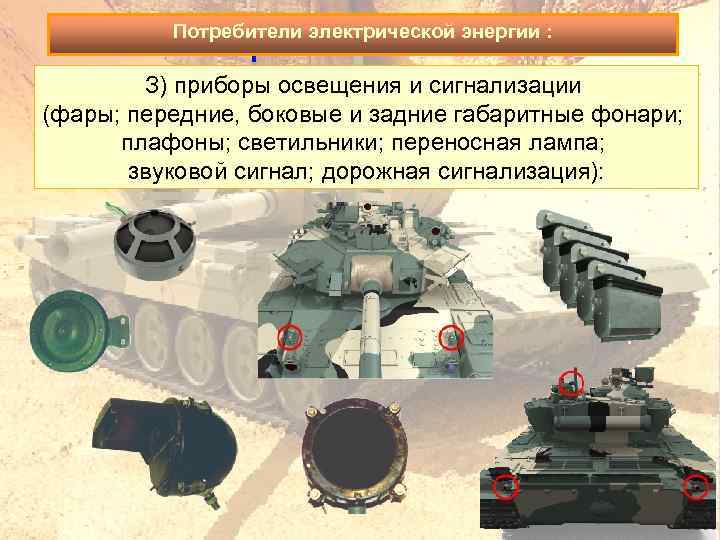 Потребители электрической энергии :

3) приборы освещения и сигнализации (фары; передние, боковые и задние габаритные фонари; плафоны; светильники; переносная лампа; звуковой сигнал; дорожная сигнализация):