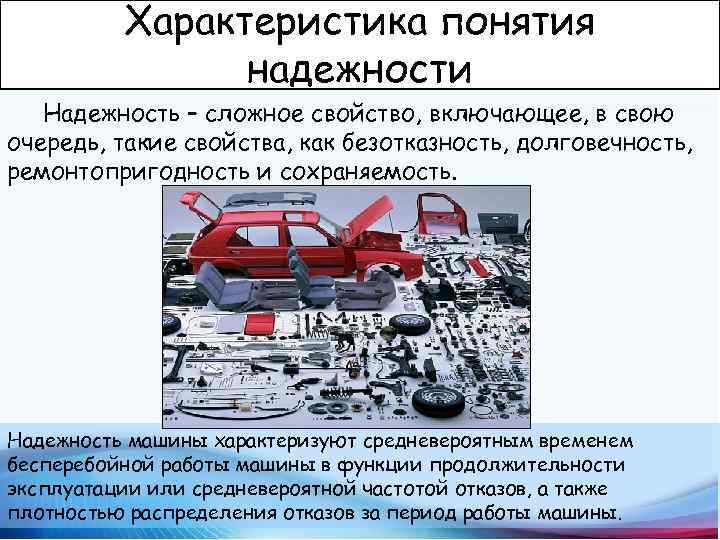 Характеристика понятия надежности

Надежность – сложное свойство, включающее, в свою очередь, такие свойства, как безотказность, долговечность, ремонтопригодность и сохраняемость.

Надежность машины характеризуют средневероятным временем бесперебойной работы машины в функции продолжительности эксплуатации или средневероятной частотой отказов, а также плотностью распределения отказов за период работы машины.