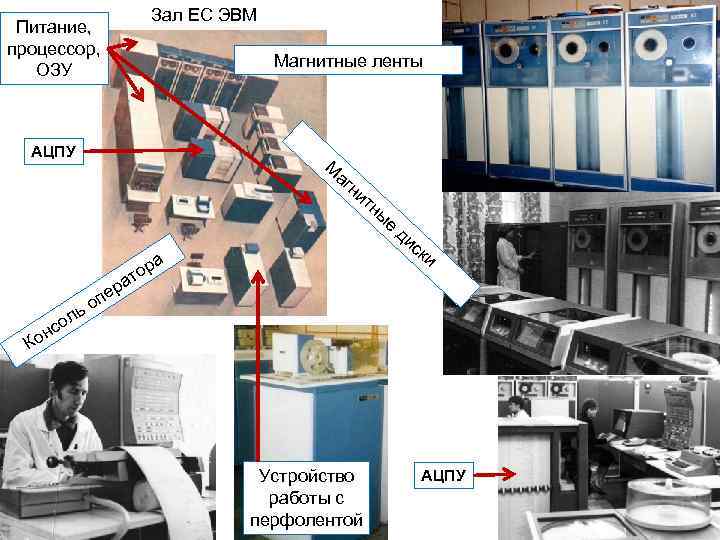 Зал ЕС ЭВМ

Питание, процессор, ОЗУ

Магнитные ленты

АЦПУ

Магнитные диски

Консоль оператора

Устройство работы с перфолентой

АЦПУ