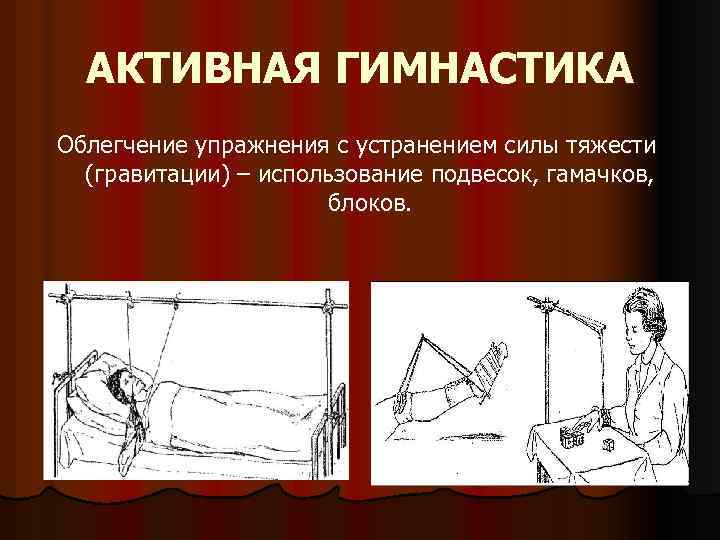 АКТИВНАЯ ГИМНАСТИКА

Облегчение упражнения с устранением силы тяжести (гравитации) – использование подвесок, гамачков, блоков.