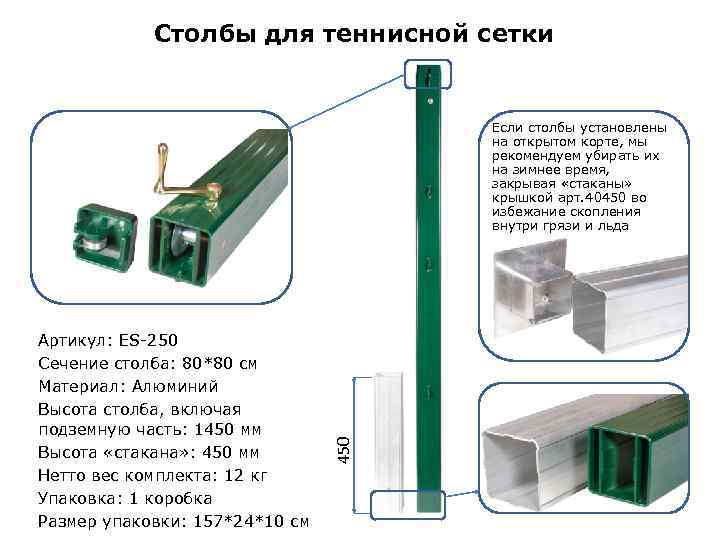 Столбы для теннисной сетки

Если столбы установлены на открытом корте, мы рекомендуем убирать их на зимнее время, закрывая «стаканы» крышкой арт.40450 во избежание скопления внутри грязи и льда

Артикул: ES-250
Сечение столба: 80*80 см
Материал: Алюминий
Высота столба, включая подземную часть: 1450 мм
Высота «стакана»: 450 мм
Нетто вес комплекта: 12 кг
Упаковка: 1 коробка
Размер упаковки: 157*24*10 см

450