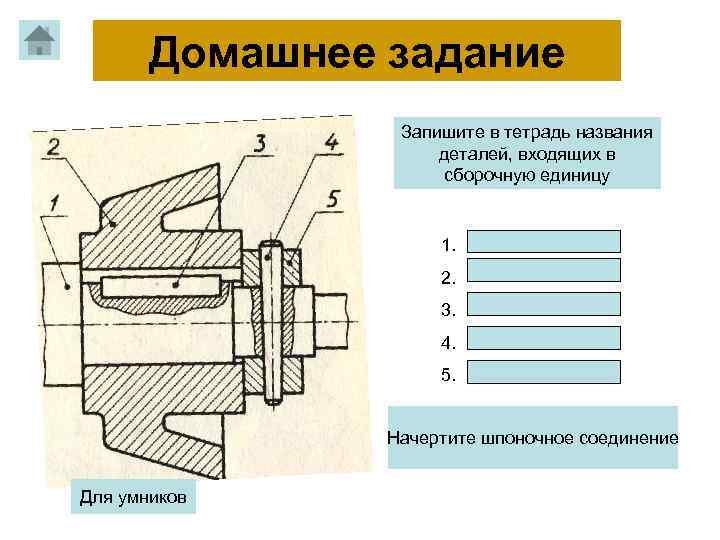 Домашнее задание

2
3
4
1
5

Запишите в тетрадь названия деталей, входящих в сборочную единицу

1.
2.
3.
4.
5.

Начертите шпоночное соединение

Для умников