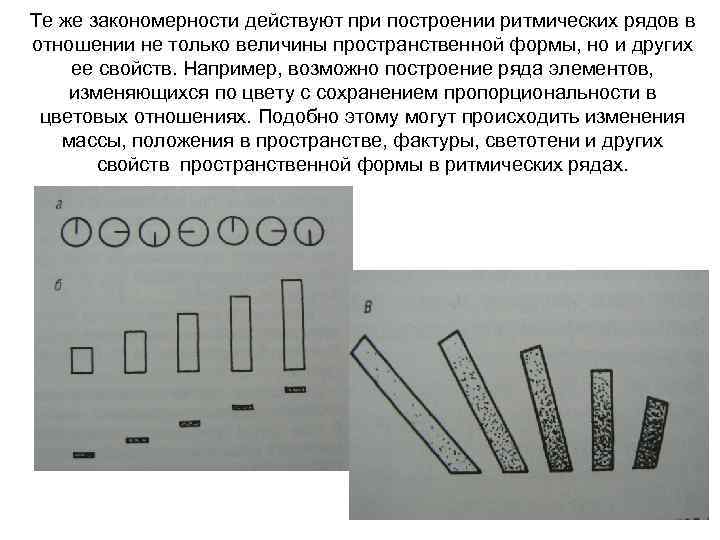 Те же закономерности действуют при построении ритмических рядов в отношении не только величины пространственной формы, но и других ее свойств. Например, возможно построение ряда элементов, изменяющихся по цвету с сохранением пропорциональности в цветовых отношениях. Подобно этому могут происходить изменения массы, положения в пространстве, фактуры, светотени и других свойств пространственной формы в ритмических рядах.

а

б

в