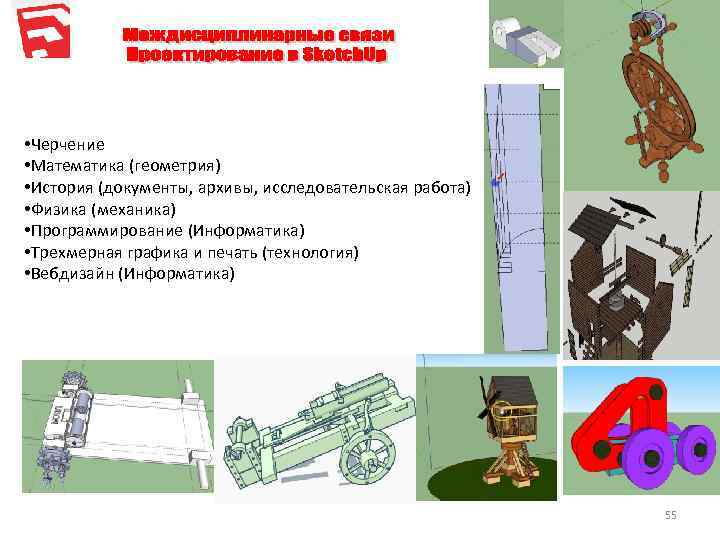 Междисциплинарные связи
Проектирование в SketchUp

•Черчение
•Математика (геометрия)
•История (документы, архивы, исследовательская работа)
•Физика (механика)
•Программирование (Информатика)
•Трехмерная графика и печать (технология)
•Вебдизайн (Информатика)

55