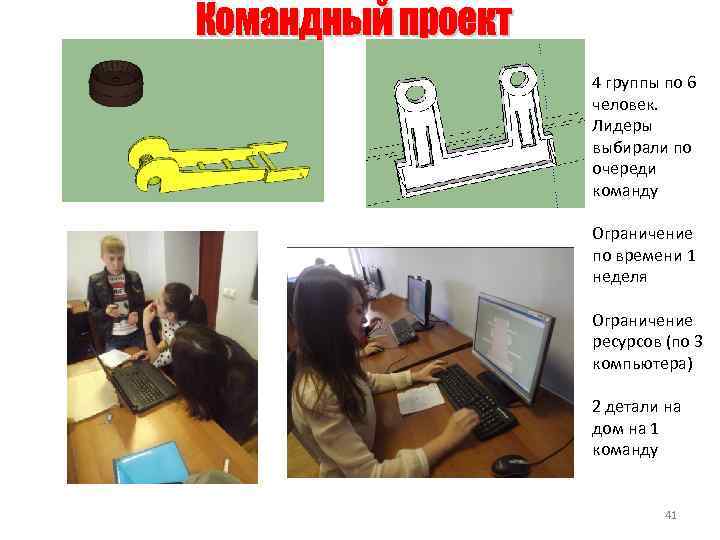 Командный проект

4 группы по 6 человек. Лидеры выбирали по очереди команду

Ограничение по времени 1 неделя

Ограничение ресурсов (по 3 компьютера)

2 детали на дом на 1 команду

41