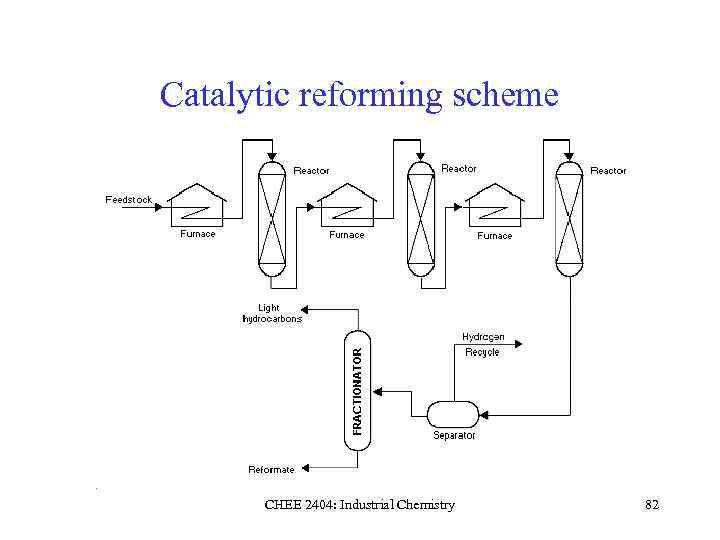 Catalytic reforming scheme

Feedstock

Furnace

Reactor

Furnace

Reactor

Furnace

Reactor

Light hydrocarbons

FRACTIONATOR

Hydrogen Recycle

Separator

Reformate

CHEE 2404: Industrial Chemistry

82